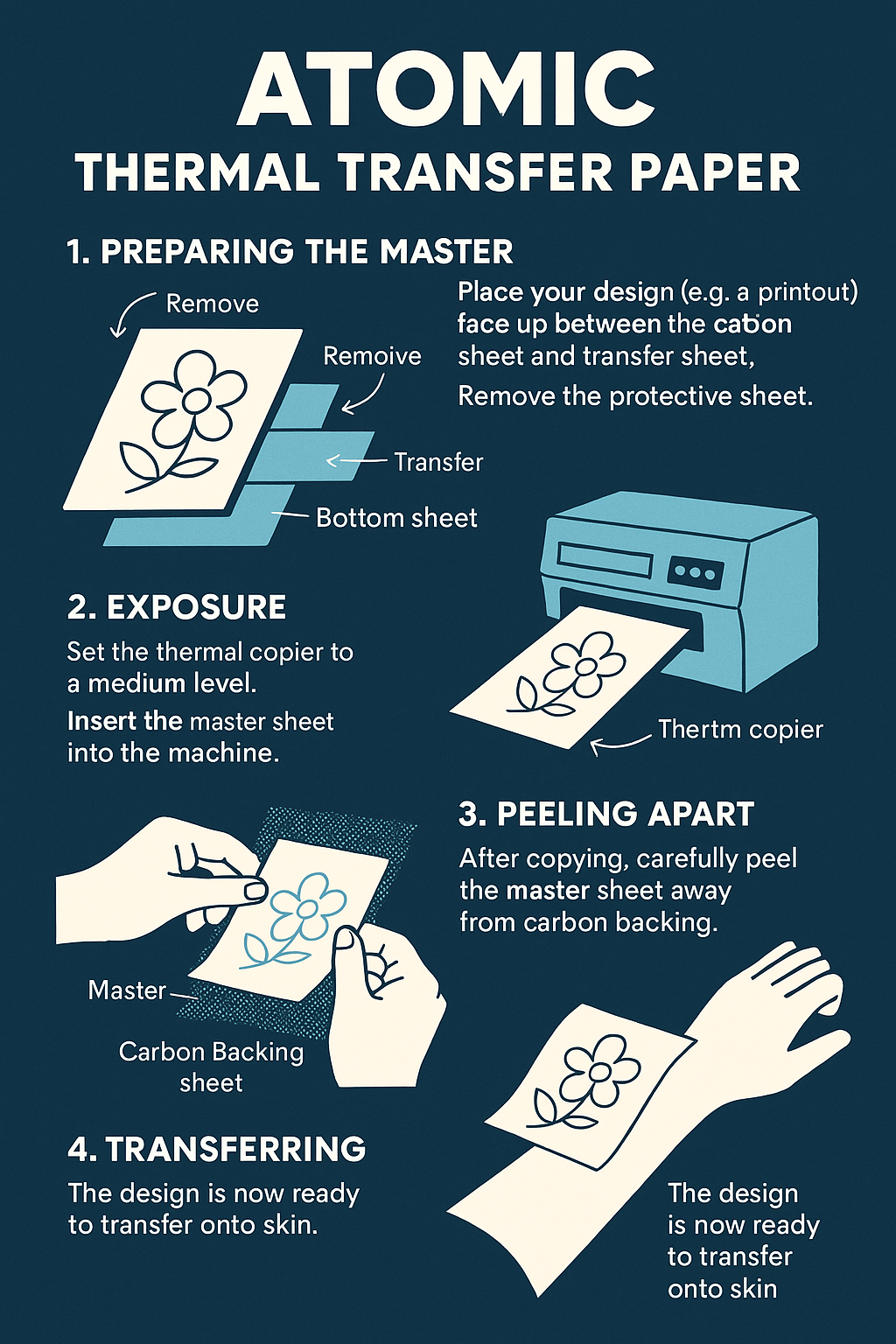 ATOMIC
THERMAL TRANSFER PAPER

1. PREPARING THE MASTER

Remove

Remoive

Transfer

Bottom sheet

Place your design (e.g. a printout) face up between the cabon sheet and transfer sheet,

Remove the protective sheet.

2. EXPOSURE

Set the thermal copier to a medium level.

Insert the master sheet into the machine.

Thertm copier

3. PEELING APART

After copying, carefully peel the master sheet away from carbon backing.

Master

Carbon Backing sheet

4. TRANSFERRING

The design is now ready to transfer onto skin.

The design is now ready to transfer onto skin