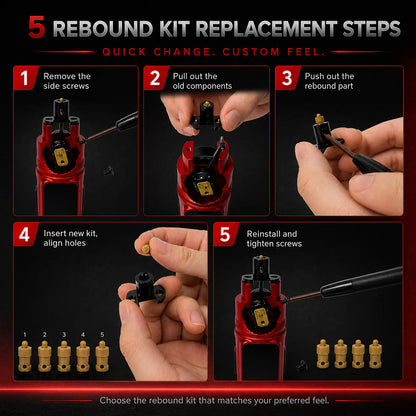 5 REBOUND KIT REPLACEMENT STEPS

QUICK CHANGE. CUSTOM FEEL.

1
Remove the side screws

2
Pull out the old components

3
Push out the rebound part

4
Insert new kit, align holes

1 2 3 4 5

5
Reinstall and tighten screws

Choose the rebound kit that matches your preferred feel.