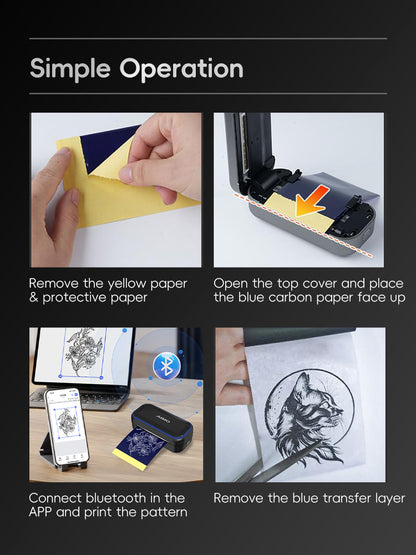 Simple Operation

Remove the yellow paper & protective paper

Open the top cover and place the blue carbon paper face up

Connect bluetooth in the APP and print the pattern

Remove the blue transfer layer